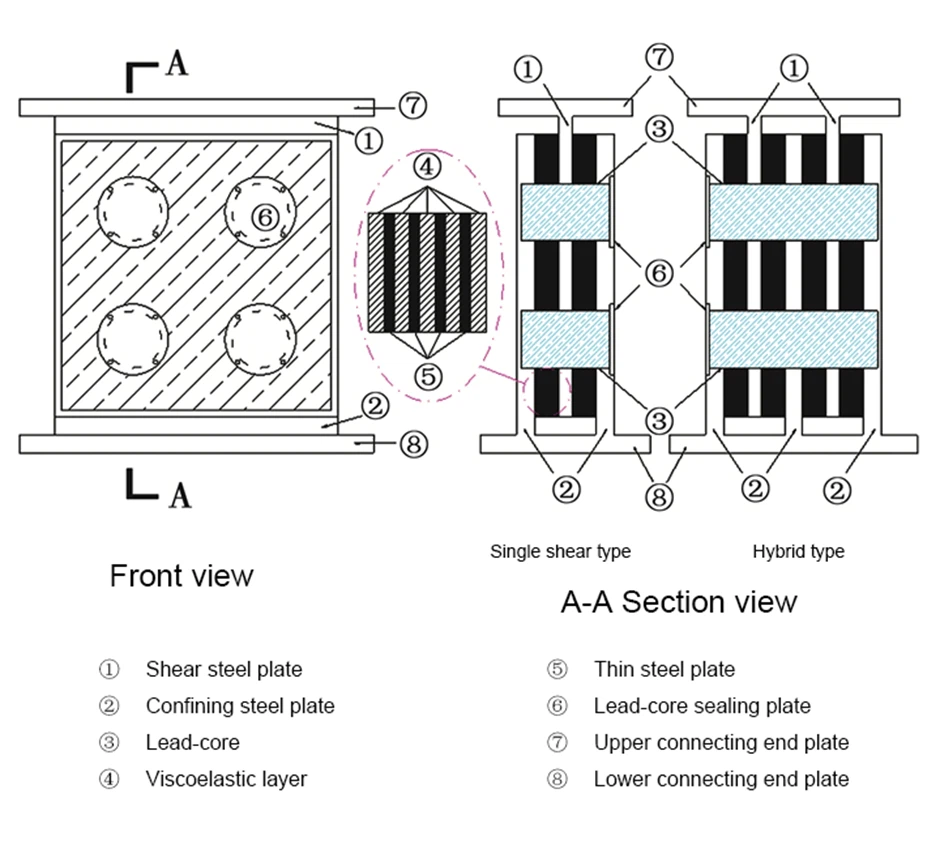 A
⑦
①
⑥
④
⑤
②
⑧
A

①
⑦
①
③
⑥
③
②
⑧
②
②

Single shear type

Hybrid type

Front view

A-A Section view

① Shear steel plate
② Confining steel plate
③ Lead-core
④ Viscoelastic layer

⑤ Thin steel plate
⑥ Lead-core sealing plate
⑦ Upper connecting end plate
⑧ Lower connecting end plate